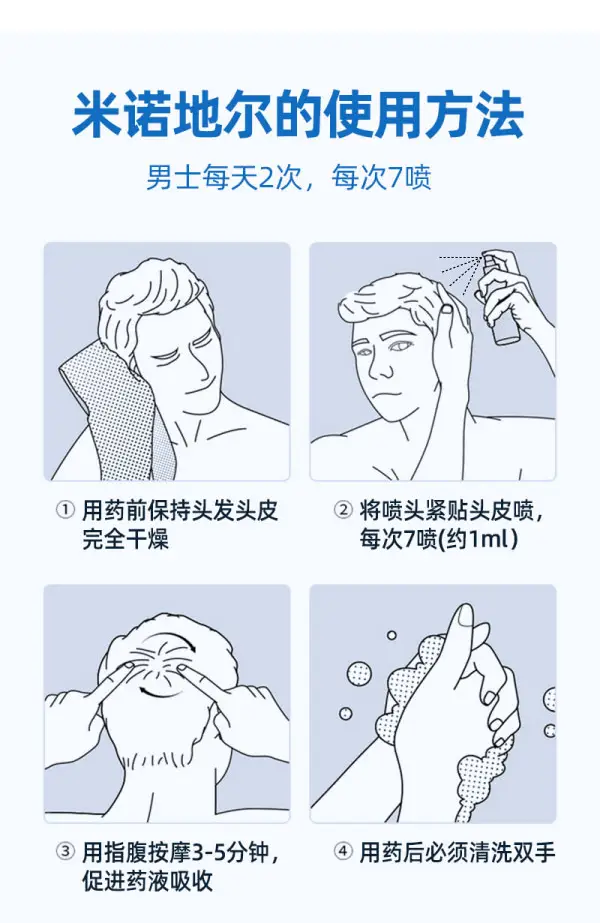 米诺地尔的使用方法

男士每天2次，每次7喷

① 用药前保持头发头皮完全干燥

② 将喷头紧贴头皮喷，每次7喷(约1ml)

③ 用指腹按摩3-5分钟，促进药液吸收

④ 用药后必须清洗双手