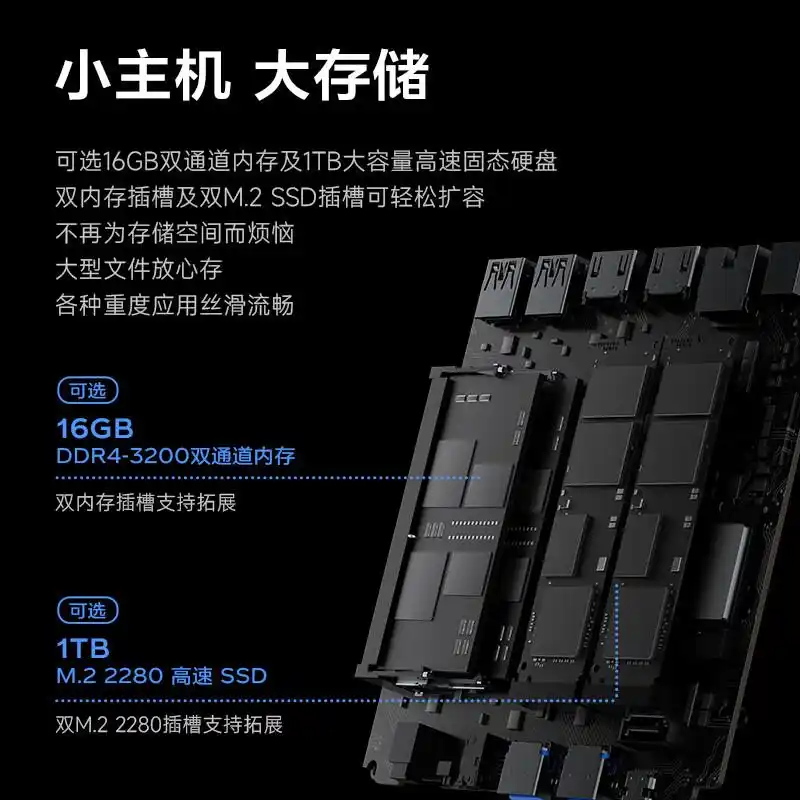 小主机 大存储

可选16GB双通道内存及1TB大容量高速固态硬盘
双内存插槽及双M.2 SSD插槽可轻松扩容
不再为存储空间而烦恼
大型文件放心存
各种重度应用丝滑流畅

可选
16GB
DDR4-3200双通道内存
双内存插槽支持拓展

可选
1TB
M.2 2280 高速 SSD
双M.2 2280插槽支持拓展