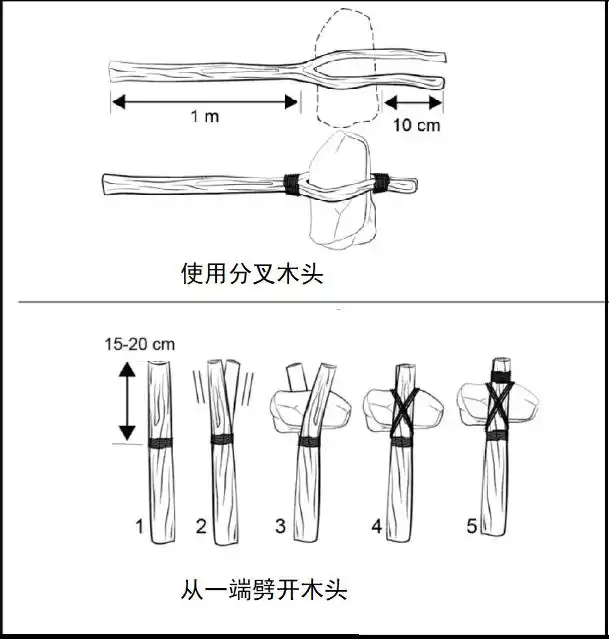 1 m

10 cm

使用分叉木头

15-20 cm

1

2

3

4

5

从一端劈开木头